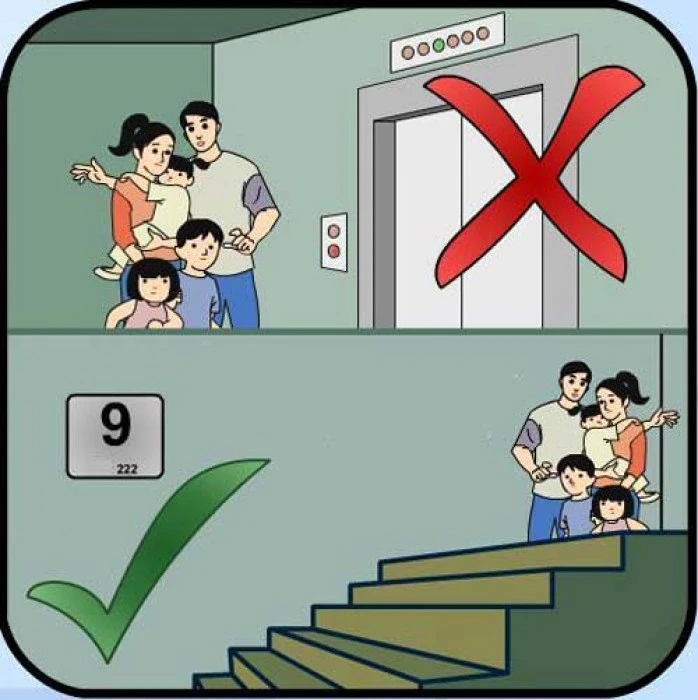 9
222